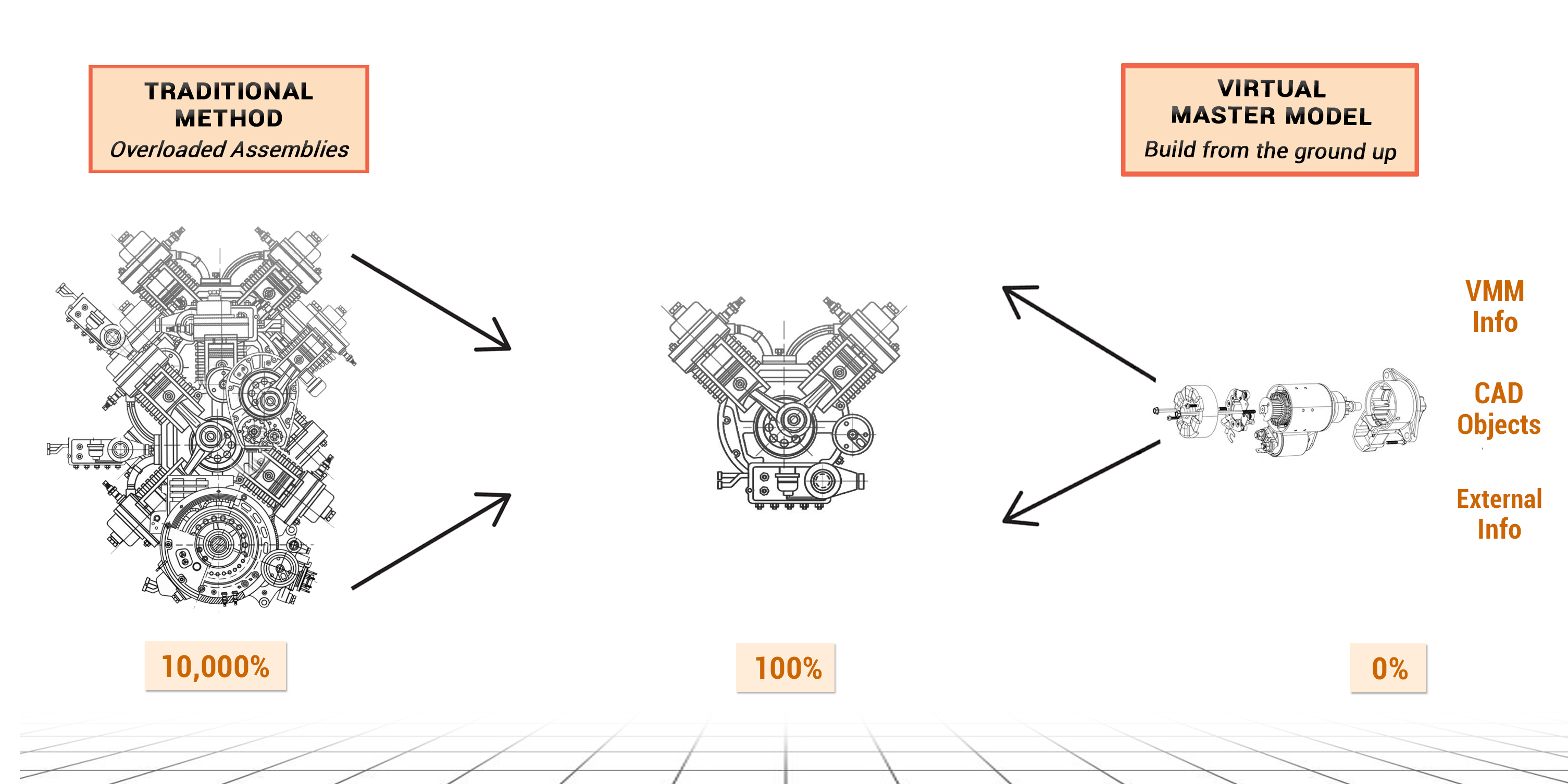 TRADITIONAL METHOD
Overloaded Assemblies

VIRTUAL MASTER MODEL
Build from the ground up

VMM Info

CAD Objects

External Info

10,000%

100%

0%